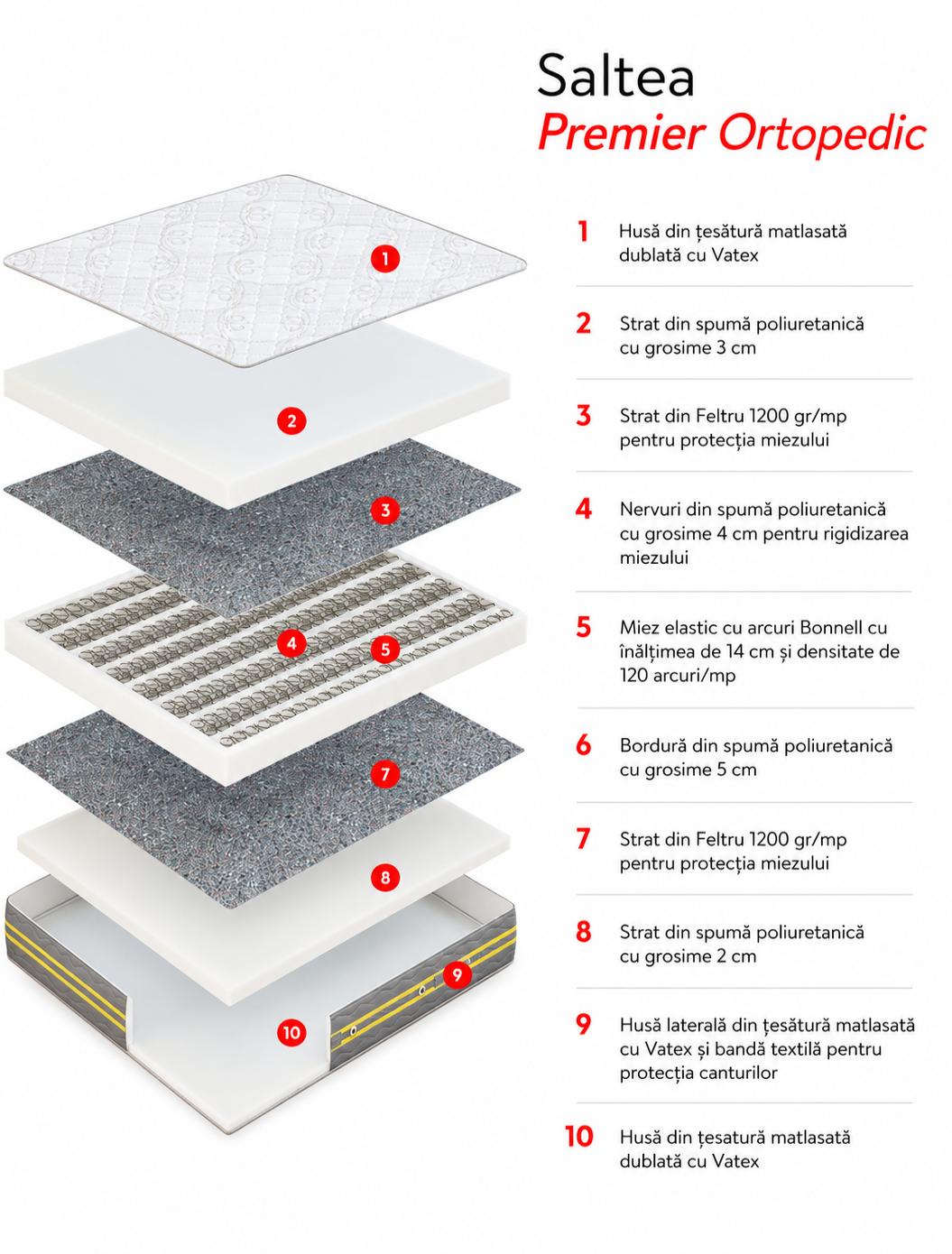 Saltea
Premier Ortopedic

1
2
3
4
5
7
8
9
10

1 Husă din țesătură matlasată dublată cu Vatex

2 Strat din spumă poliuretanică cu grosime 3 cm

3 Strat din Feltru 1200 gr/mp pentru protecția miezului

4 Nervuri din spumă poliuretanică cu grosime 4 cm pentru rigidizarea miezului

5 Miez elastic cu arcuri Bonnell cu înălțimea de 14 cm și densitate de 120 arcuri/mp

6 Bordură din spumă poliuretanică cu grosime 5 cm

7 Strat din Feltru 1200 gr/mp pentru protecția miezului

8 Strat din spumă poliuretanică cu grosime 2 cm

9 Husă laterală din țesătură matlasată cu Vatex și bandă textilă pentru protecția canturilor

10 Husă din țesatură matlasată dublată cu Vatex